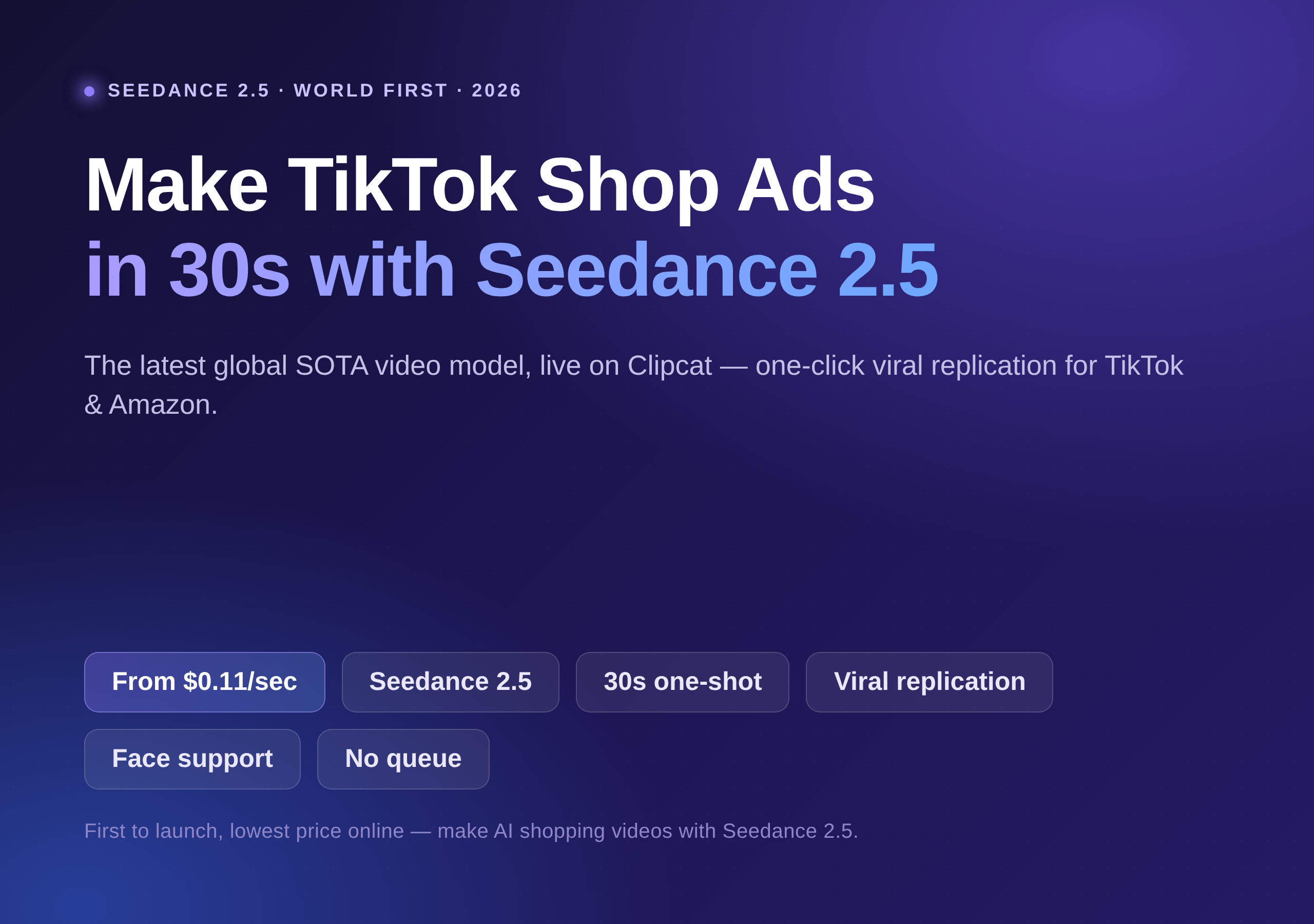 SEEDANCE 2.5 · WORLD FIRST · 2026

Make TikTok Shop Ads
in 30s with Seedance 2.5

The latest global SOTA video model, live on Clipcat — one-click viral replication for TikTok & Amazon.

From \$0.11/sec

Seedance 2.5

30s one-shot

Viral replication

Face support

No queue

First to launch, lowest price online — make AI shopping videos with Seedance 2.5.